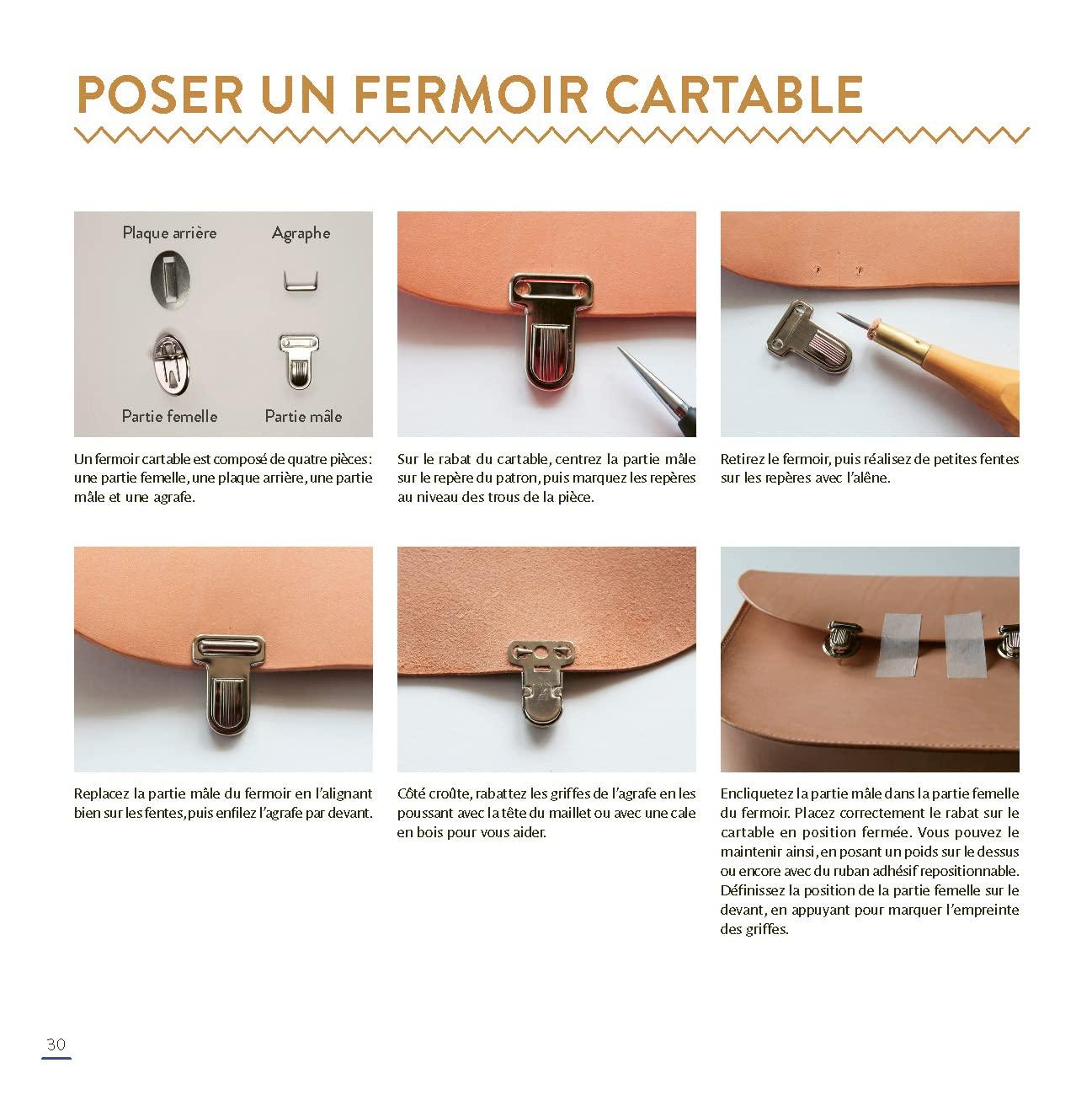 POSER UN FERMOIR CARTABLE

Plaque arrière

Agraphe

Partie femelle

Partie mâle

Un fermoir cartable est composé de quatre pièces: une partie femelle, une plaque arrière, une partie mâle et une agrafe.

Sur le rabat du cartable, centrez la partie mâle sur le repère du patron, puis marquez les repères au niveau des trous de la pièce.

Retirez le fermoir, puis réalisez de petites fentes sur les repères avec l'alêne.

Replacez la partie mâle du fermoir en l'alignant bien sur les fentes, puis enfilez l'agrafe par devant.

Côté croûte, rabattez les griffes de l'agrafe en les poussant avec la tête du maillet ou avec une cale en bois pour vous aider.

Encliquetez la partie mâle dans la partie femelle du fermoir. Placez correctement le rabat sur le cartable en position fermée. Vous pouvez le maintenir ainsi, en posant un poids sur le dessus ou encore avec du ruban adhésif repositionnable. Définissez la position de la partie femelle sur le devant, en appuyant pour marquer l'empreinte des griffes.

30